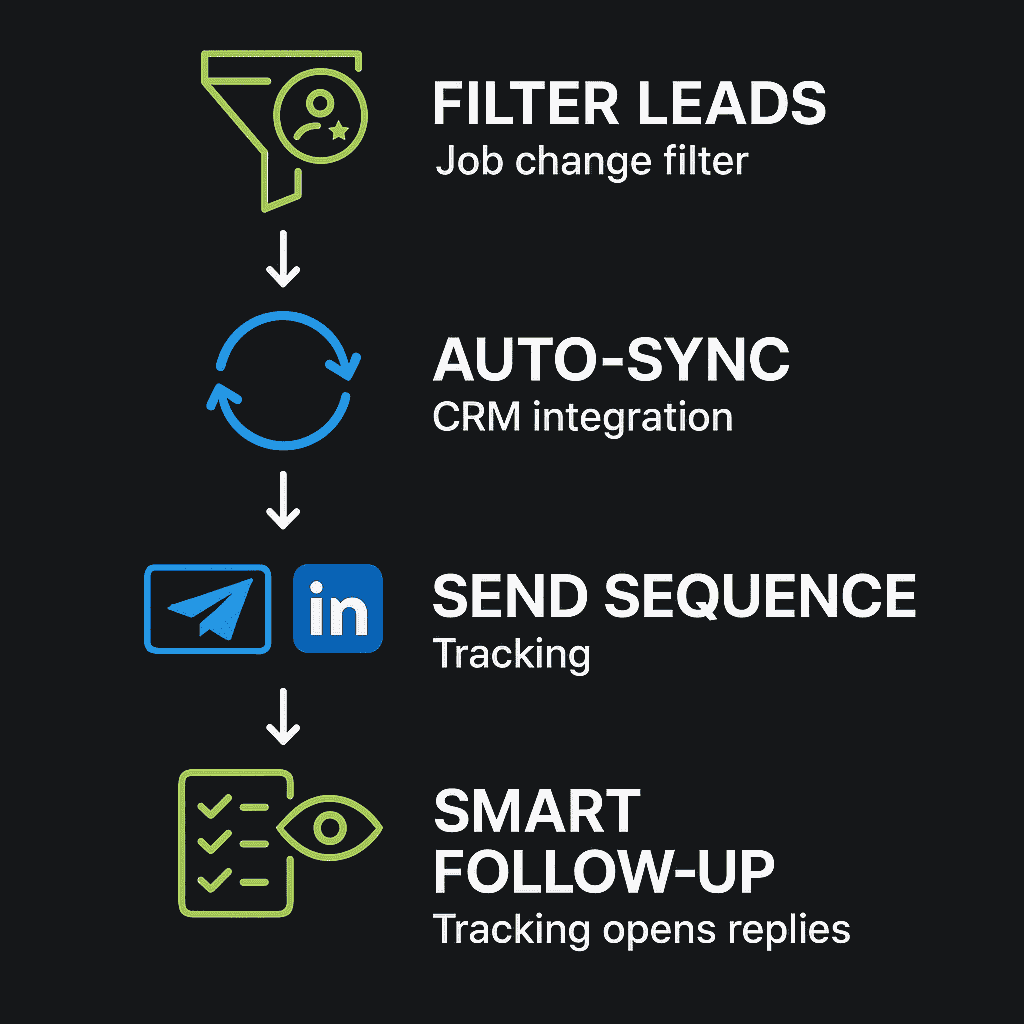 FILTER LEADS
Job change filter

AUTO-SYNC
CRM integration

in

SEND SEQUENCE
Tracking

SMART FOLLOW-UP
Tracking opens replies